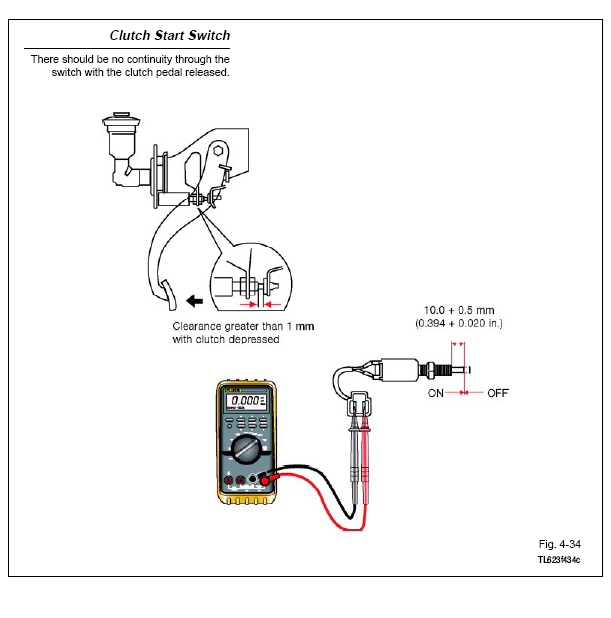 Clutch Start Switch

There should be no continuity through the switch with the clutch pedal released.

Clearance greater than 1 mm with clutch depressed

10.0 + 0.5 mm
(0.394 + 0.020 in.)

ON OFF

0.000

Fig. 4-34
TL623f434c